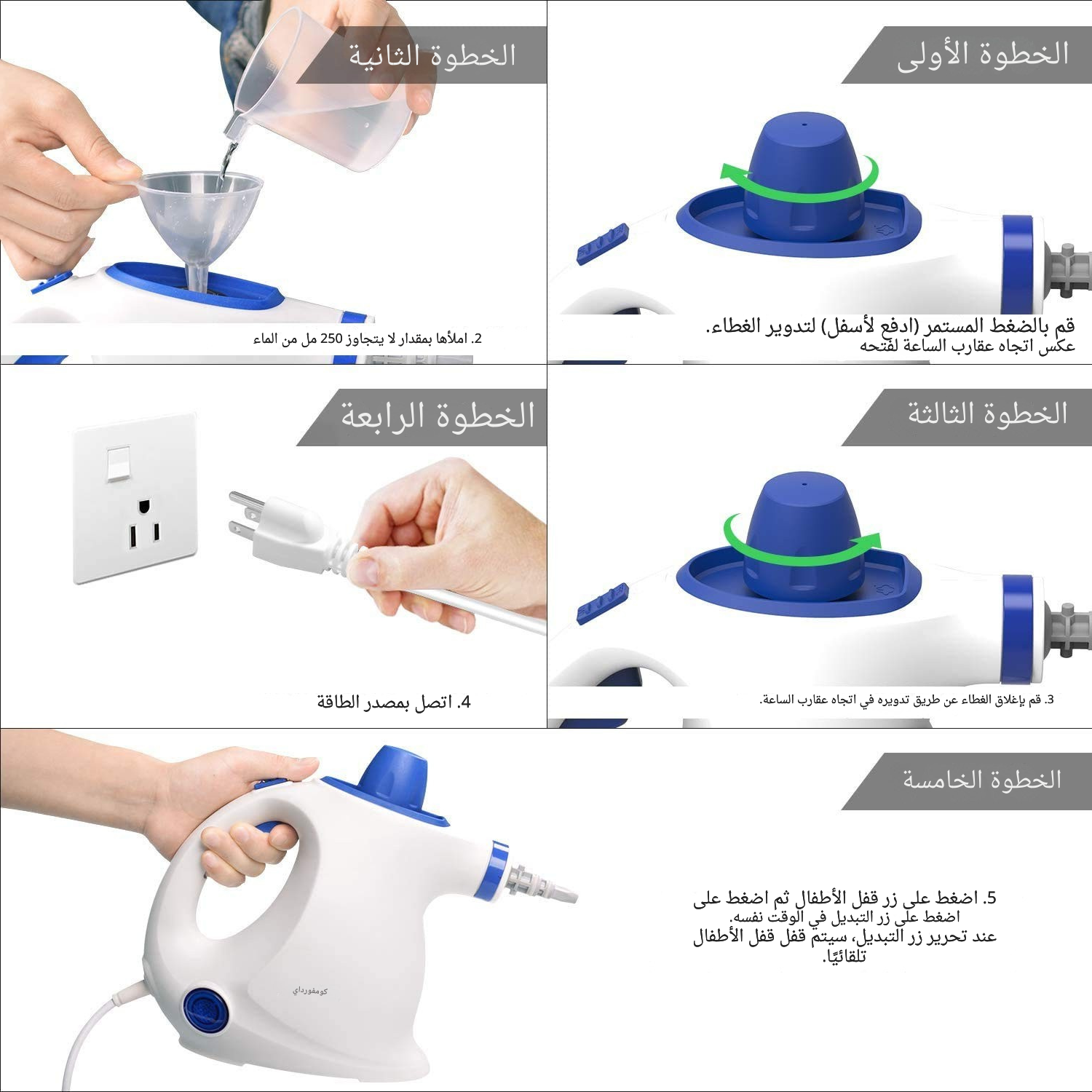 الخطوة الأولى

قم بالضغط المستمر (ادفع لأسفل) لتدوير الغطاء. عكس اتجاه عقارب الساعة لفتحه

الخطوة الثانية

2. املأها بمقدار لا يتجاوز 250 مل من الماء

الخطوة الثالثة

3. قم بإغلاق الغطاء عن طريق تدويره في اتجاه عقارب الساعة.

الخطوة الرابعة

4. اتصل بمصدر الطاقة

الخطوة الخامسة

5. اضغط على زر قفل الأطفال ثم اضغط على اضغط على زر التبديل في الوقت نفسه.
عند تحرير زر التبديل، سيتم قفل قفل الأطفال تلقائيًا.

كومفورداي